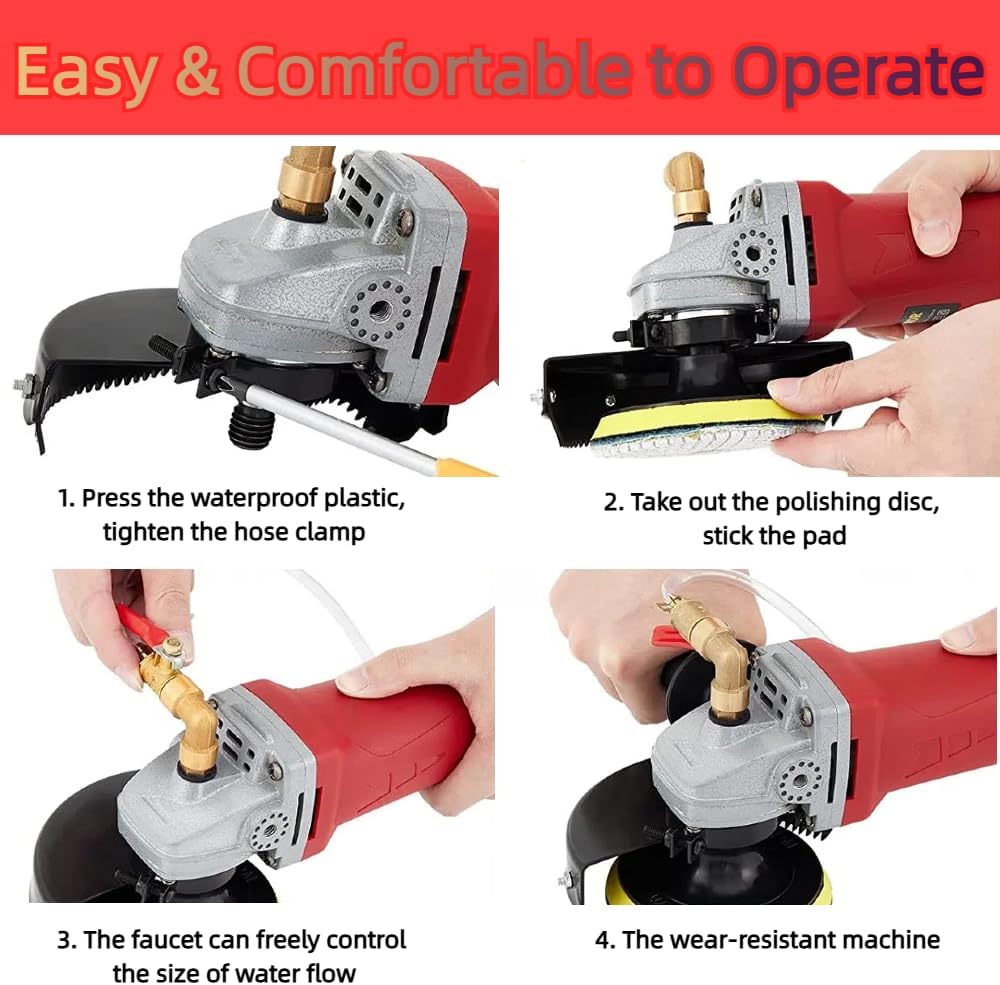 Easy & Comfortable to Operate

1. Press the waterproof plastic, tighten the hose clamp

2. Take out the polishing disc, stick the pad

3. The faucet can freely control the size of water flow

4. The wear-resistant machine